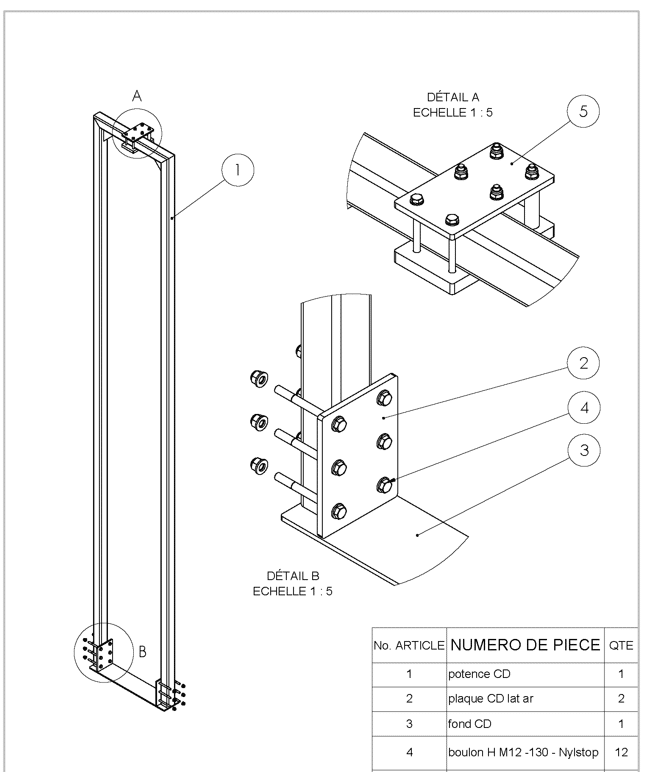 A

1

DÉTAIL A
ECHELLE 1 : 5

5

2

4

3

DÉTAIL B
ECHELLE 1 : 5

B

| No. ARTICLE | NUMERO DE PIECE | QTE |
|---|---|---|
| 1 | potence CD | 1 |
| 2 | plaque CD lat ar | 2 |
| 3 | fond CD | 1 |
| 4 | boulon H M12 -130 - Nylstop | 12 |